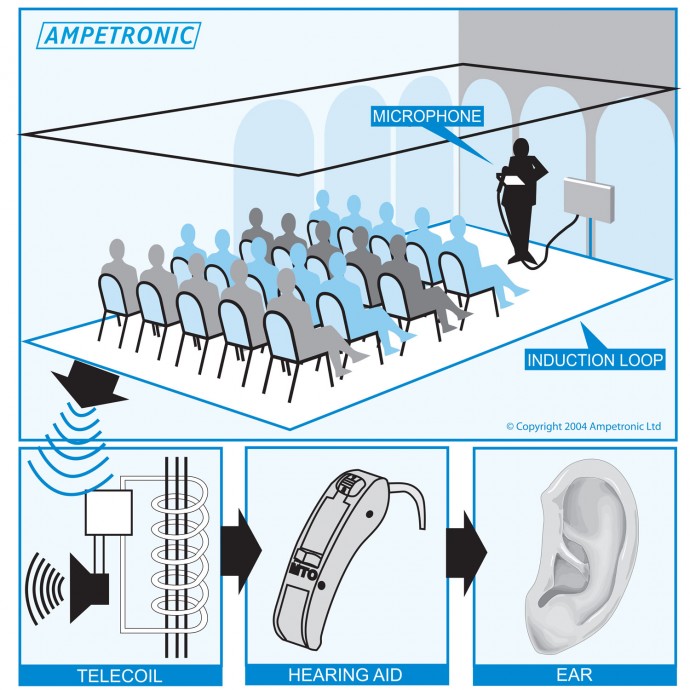 AMPETRONIC

MICROPHONE

INDUCTION LOOP

© Copyright 2004 Ampetronic Ltd

MTO

TELECOIL

HEARING AID

EAR